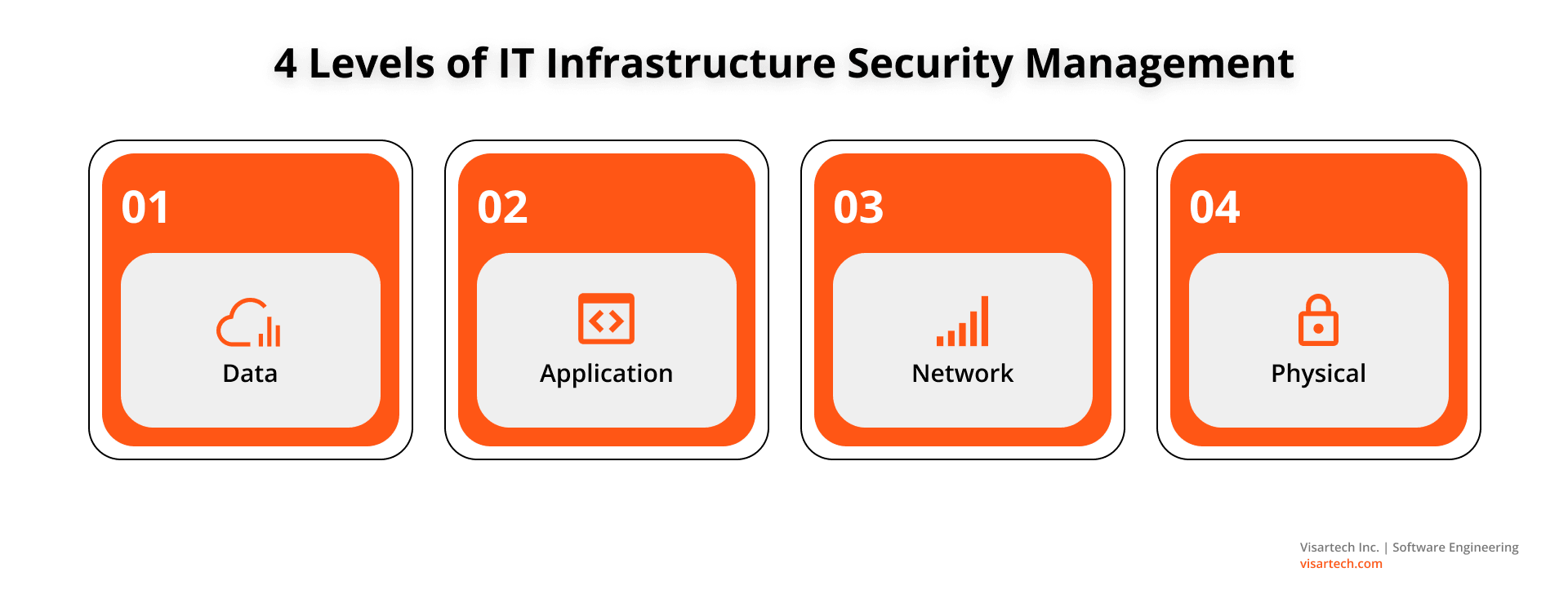 4 Levels of IT Infrastructure Security Management

01
Data

02
Application

03
Network

04
Physical

Visartech Inc. | Software Engineering
visartech.com